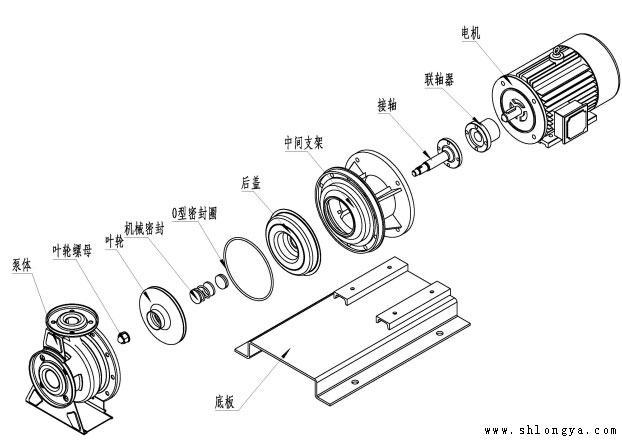 电机

联轴器

接轴

中间支架

后盖

O型密封圈

机械密封

叶轮

叶轮螺母

泵体

底板

www.shlongya.com